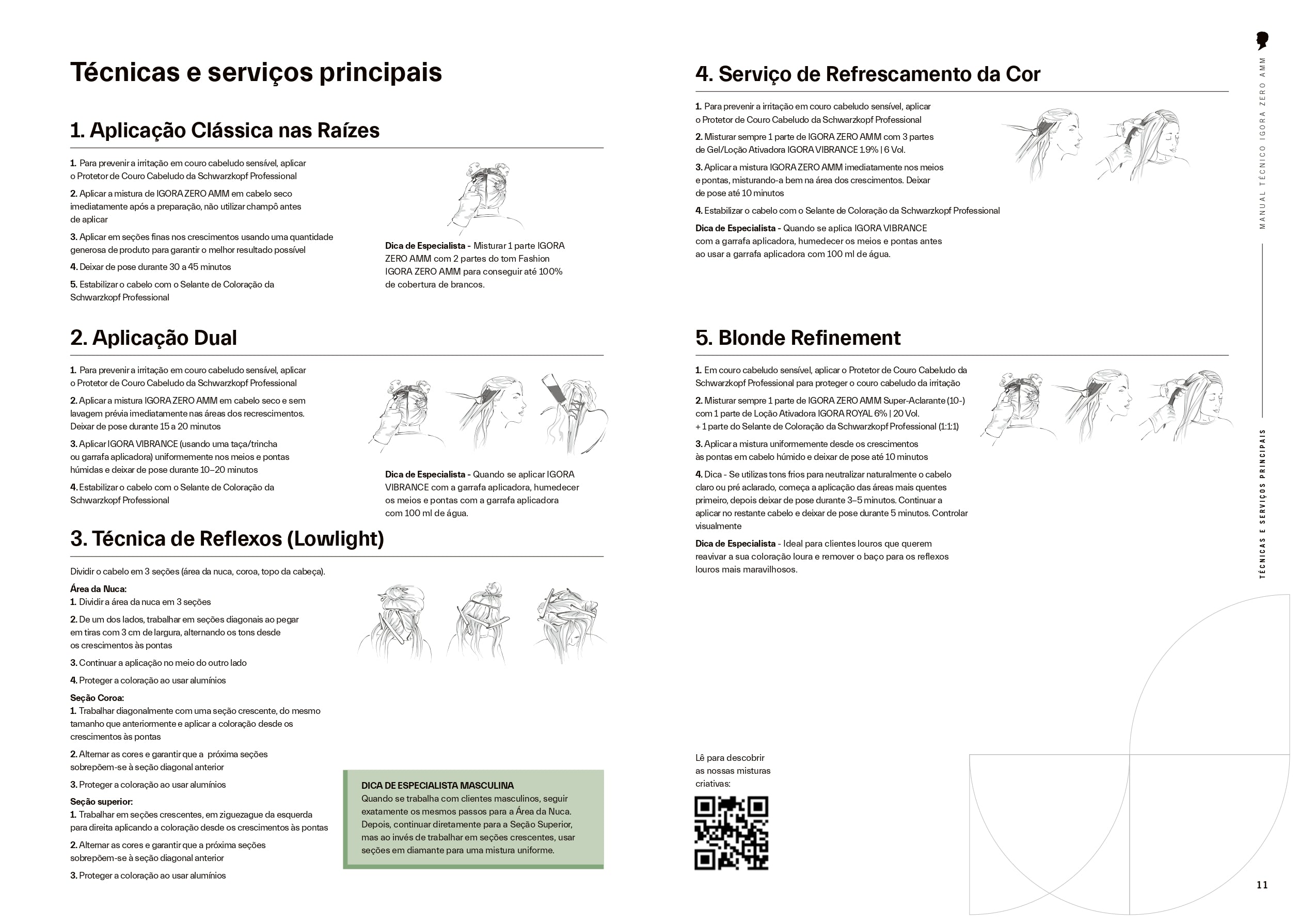 Técnicas e serviços principais

1. Aplicação Clássica nas Raízes

1. Para prevenir a irritação em couro cabeludo sensível, aplicar o Protetor de Couro Cabeludo da Schwarzkopf Professional

2. Aplicar a mistura de IGORA ZERO AMM em cabelo seco imediatamente após a preparação, não utilizar champô antes de aplicar

3. Aplicar em seções finas nos crescimentos usando uma quantidade generosa de produto para garantir o melhor resultado possível

4. Deixar de pose durante 30 a 45 minutos

5. Estabilizar o cabelo com o Selante de Coloração da Schwarzkopf Professional

Dica de Especialista - Misturar 1 parte IGORA ZERO AMM com 2 partes do tom Fashion IGORA ZERO AMM para conseguir até 100% de cobertura de brancos.

2. Aplicação Dual

1. Para prevenir a irritação em couro cabeludo sensível, aplicar o Protetor de Couro Cabeludo da Schwarzkopf Professional

2. Aplicar a mistura IGORA ZERO AMM em cabelo seco e sem lavagem prévia imediatamente nas áreas dos recrescimentos. Deixar de pose durante 15 a 20 minutos

3. Aplicar IGORA VIBRANCE (usando uma taça/trincha ou garrafa aplicadora) uniformemente nos meios e pontas húmidas e deixar de pose durante 10–20 minutos

4. Estabilizar o cabelo com o Selante de Coloração da Schwarzkopf Professional

Dica de Especialista - Quando se aplicar IGORA VIBRANCE com a garrafa aplicadora, humedecer os meios e pontas com a garrafa aplicadora com 100 ml de água.

3. Técnica de Reflexos (Lowlight)

Dividir o cabelo em 3 seções (área da nuca, coroa, topo da cabeça).

Área da Nuca:
1. Dividir a área da nuca em 3 seções

2. De um dos lados, trabalhar em seções diagonais ao pegar em tiras com 3 cm de largura, alternando os tons desde os crescimentos às pontas

3. Continuar a aplicação no meio do outro lado

4. Proteger a coloração ao usar alumínios

Seção Coroa:
1. Trabalhar diagonalmente com uma seção crescente, do mesmo tamanho que anteriormente e aplicar a coloração desde os crescimentos às pontas

2. Alternar as cores e garantir que a próxima seções sobrepõem-se à seção diagonal anterior

3. Proteger a coloração ao usar alumínios

Seção superior:
1. Trabalhar em seções crescentes, em ziguezague da esquerda para direita aplicando a coloração desde os crescimentos às pontas

2. Alternar as cores e garantir que a próxima seções sobrepõem-se à seção diagonal anterior

3. Proteger a coloração ao usar alumínios

DICA DE ESPECIALISTA MASCULINA
Quando se trabalha com clientes masculinos, seguir exatamente os mesmos passos para a Área da Nuca. Depois, continuar diretamente para a Seção Superior, mas ao invés de trabalhar em seções crescentes, usar seções em diamante para uma mistura uniforme.

4. Serviço de Refrescamento da Cor

1. Para prevenir a irritação em couro cabeludo sensível, aplicar o Protetor de Couro Cabeludo da Schwarzkopf Professional

2. Misturar sempre 1 parte de IGORA ZERO AMM com 3 partes de Gel/Loção Ativadora IGORA VIBRANCE 1.9% | 6 Vol.

3. Aplicar a mistura IGORA ZERO AMM imediatamente nos meios e pontas, misturando-a bem na área dos crescimentos. Deixar de pose até 10 minutos

4. Estabilizar o cabelo com o Selante de Coloração da Schwarzkopf Professional

Dica de Especialista - Quando se aplica IGORA VIBRANCE com a garrafa aplicadora, humedecer os meios e pontas antes ao usar a garrafa aplicadora com 100 ml de água.

5. Blonde Refinement

1. Em couro cabeludo sensível, aplicar o Protetor de Couro Cabeludo da Schwarzkopf Professional para proteger o couro cabeludo da irritação

2. Misturar sempre 1 parte de IGORA ZERO AMM Super-Aclarante (10-) com 1 parte de Loção Ativadora IGORA ROYAL 6% | 20 Vol. + 1 parte do Selante de Coloração da Schwarzkopf Professional (1:1:1)

3. Aplicar a mistura uniformemente desde os crescimentos às pontas em cabelo húmido e deixar de pose até 10 minutos

4. Dica - Se utilizas tons frios para neutralizar naturalmente o cabelo claro ou pré aclarado, começa a aplicação das áreas mais quentes primeiro, depois deixar de pose durante 3–5 minutos. Continuar a aplicar no restante cabelo e deixar de pose durante 5 minutos. Controlar visualmente

Dica de Especialista - Ideal para clientes louros que querem reavivar a sua coloração loura e remover o baço para os reflexos louros mais maravilhosos.

Lê para descobrir as nossas misturas criativas:

MANUAL TÉCNICO IGORA ZERO AMM

TÉCNICAS E SERVIÇOS PRINCIPAIS

11